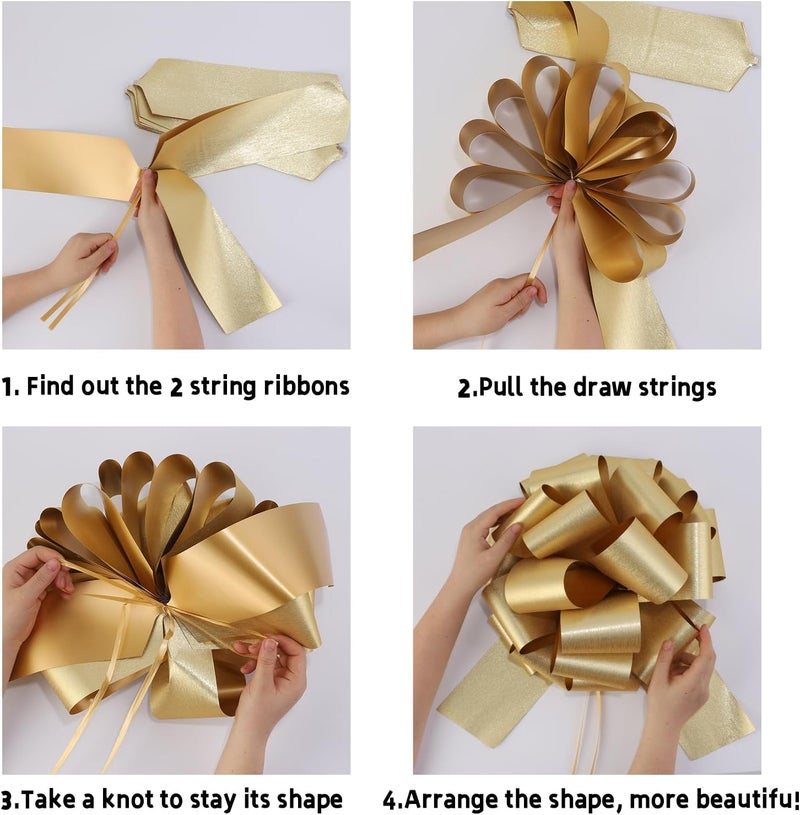 1. Find out the 2 string ribbons

2.Pull the draw strings

3.Take a knot to stay its shape

4.Arrange the shape, more beautiful!